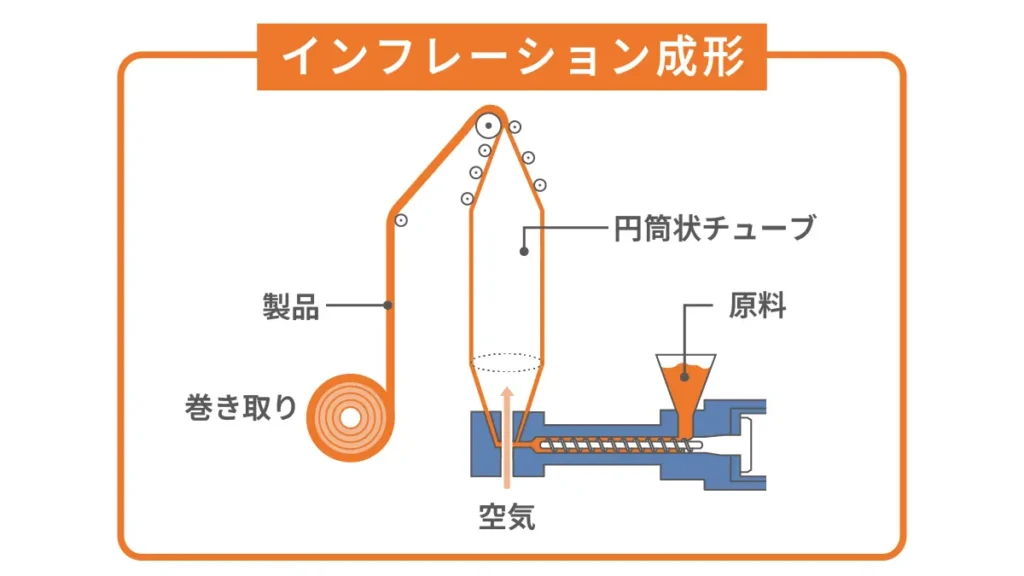 インフレーション成形

円筒状チューブ

製品

原料

巻き取り

空気