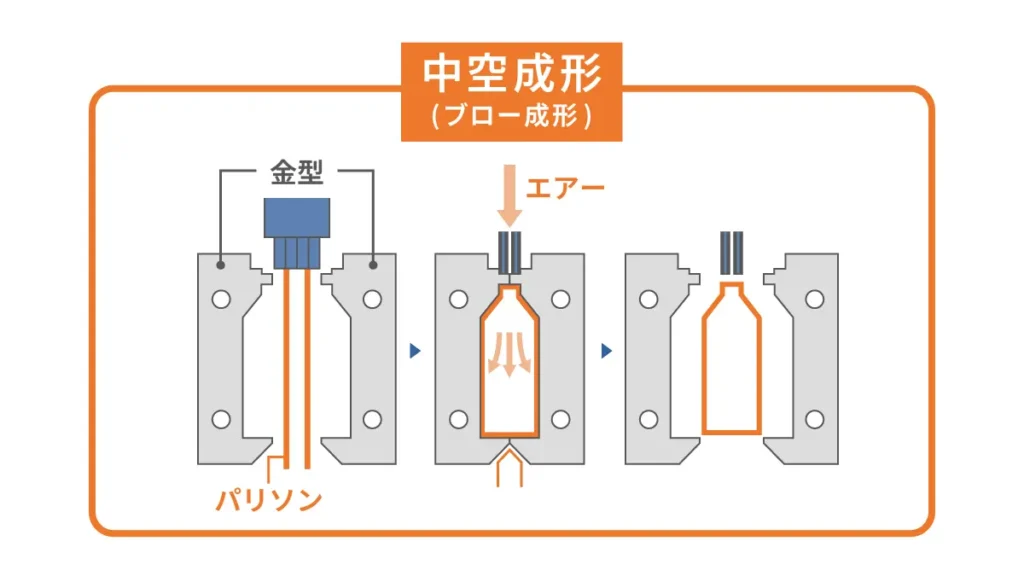 中空成形
(ブロー成形)

金型

エアー

パリソン